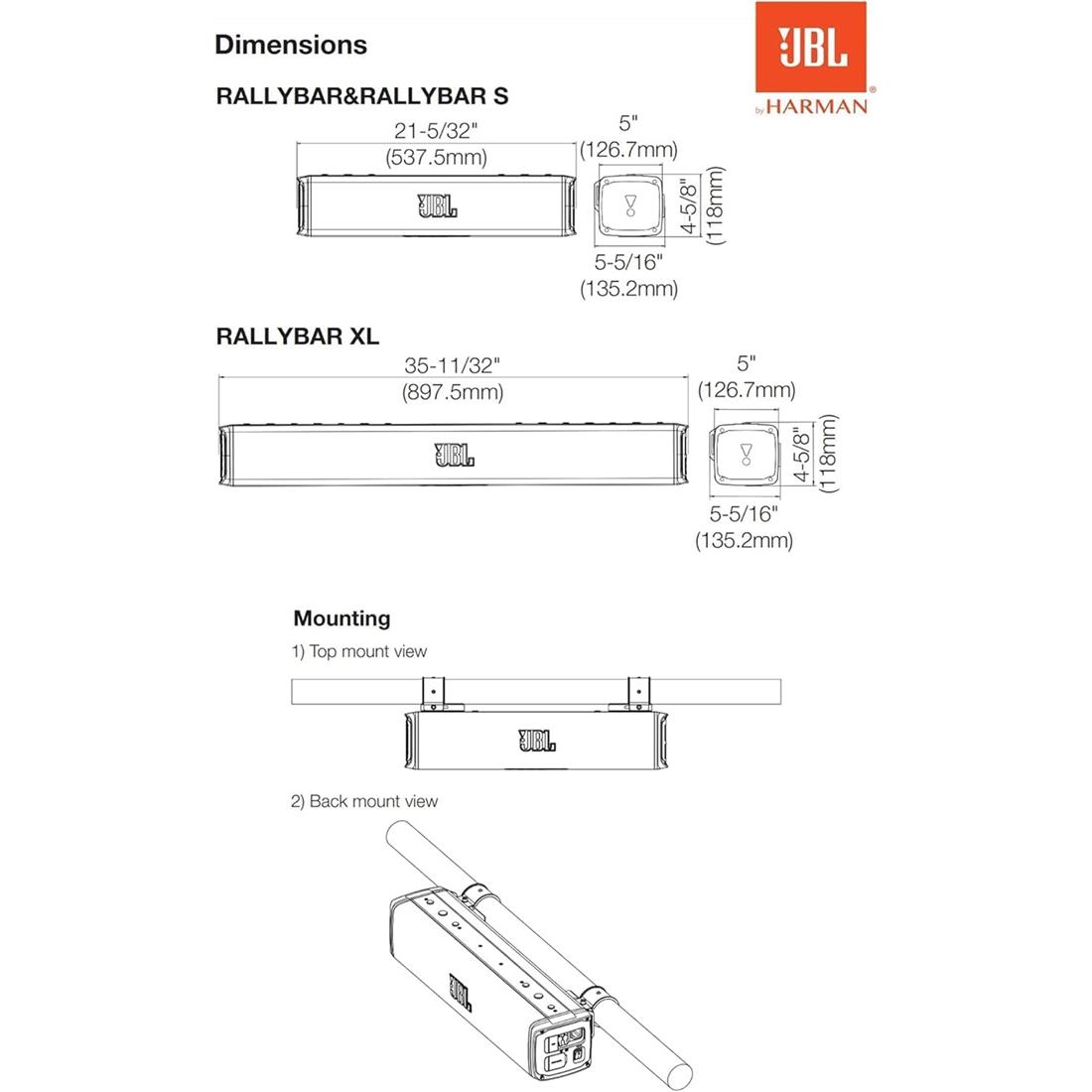 Dimensions

JBL
by HARMAN

RALLYBAR&RALLYBAR S

21-5/32"
(537.5mm)

JBL

5"
(126.7mm)

4-5/8"
(118mm)

5-5/16"
(135.2mm)

RALLYBAR XL

35-11/32"
(897.5mm)

JBL

5"
(126.7mm)

4-5/8"
(118mm)

5-5/16"
(135.2mm)

Mounting

1) Top mount view

JBL

2) Back mount view

JBL