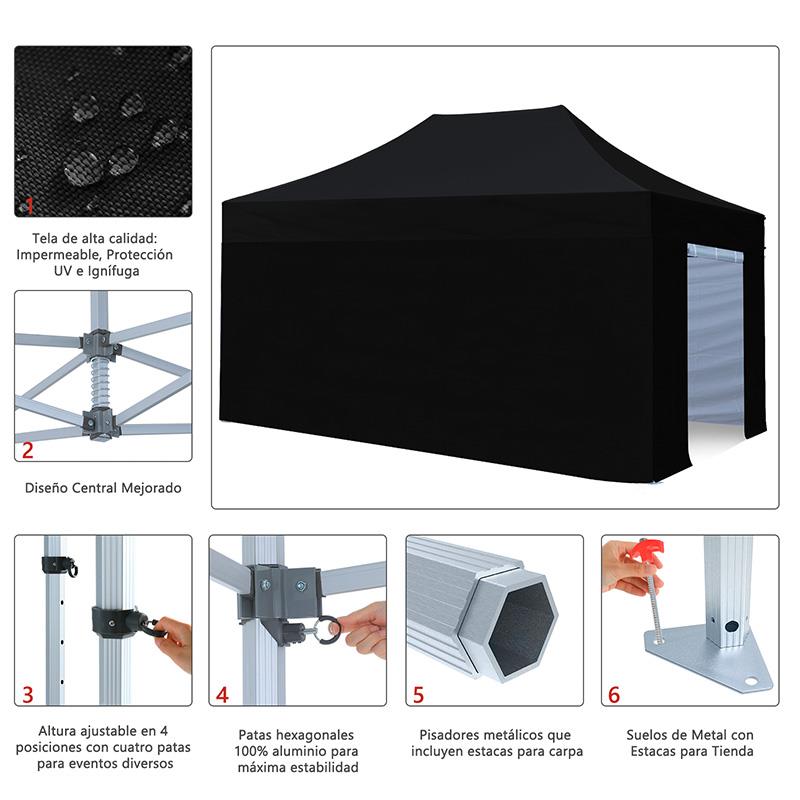 1

Tela de alta calidad: Impermeable, Protección UV e Ignífuga

2

Diseño Central Mejorado

3

Altura ajustable en 4 posiciones con cuatro patas para eventos diversos

4

Patas hexagonales 100% aluminio para máxima estabilidad

5

Pisadores metálicos que incluyen estacas para carpa

6

Suelos de Metal con Estacas para Tienda