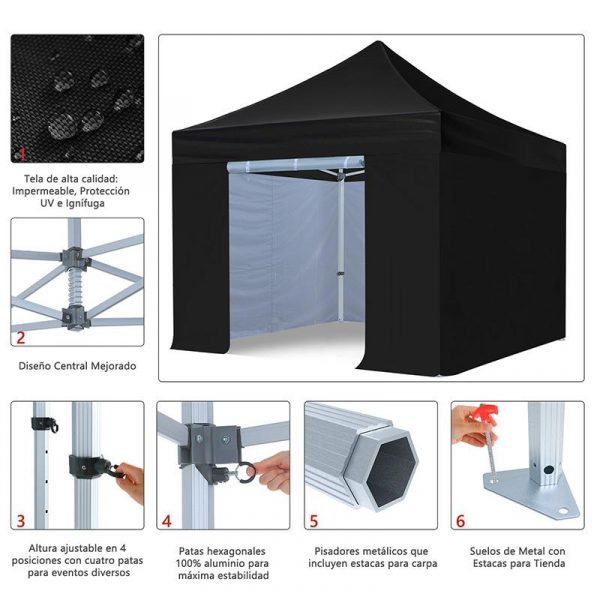 1

Tela de alta calidad: Impermeable, Protección UV e Ignífuga

2

Diseño Central Mejorado

3

Altura ajustable en 4 posiciones con cuatro patas para eventos diversos

4

Patas hexagonales 100% aluminio para máxima estabilidad

5

Pisadores metálicos que incluyen estacas para carpa

6

Suelos de Metal con Estacas para Tienda