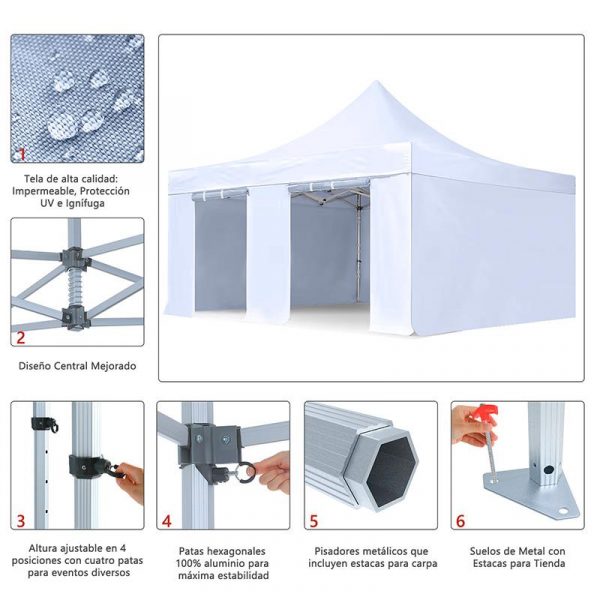 1

Tela de alta calidad: Impermeable, Protección UV e Ignífuga

2

Diseño Central Mejorado

3

Altura ajustable en 4 posiciones con cuatro patas para eventos diversos

4

Patas hexagonales 100% aluminio para máxima estabilidad

5

Pisadores metálicos que incluyen estacas para carpa

6

Suelos de Metal con Estacas para Tienda