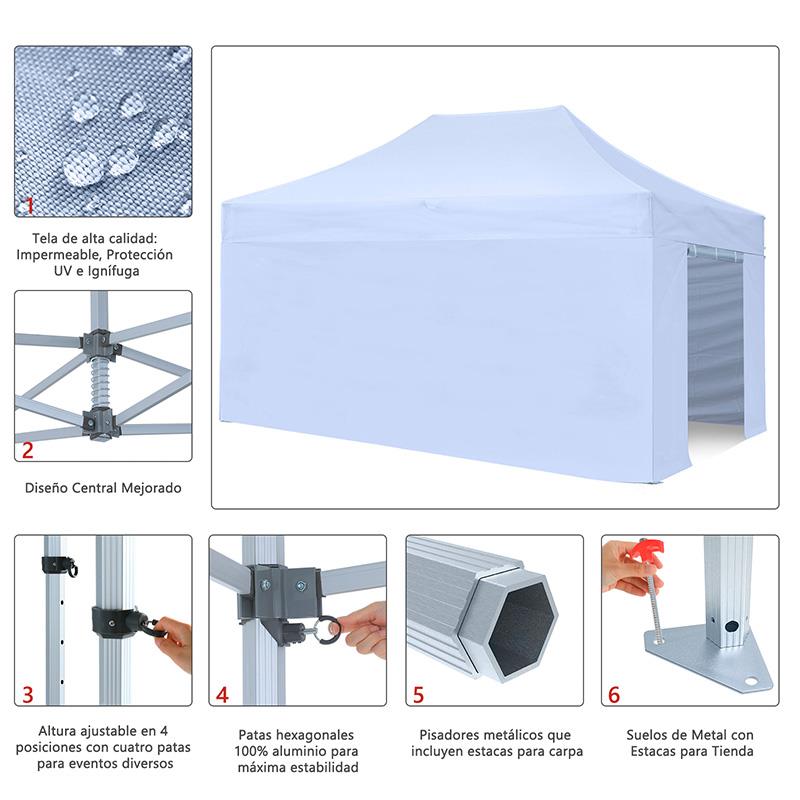 1

Tela de alta calidad: Impermeable, Protección UV e Ignífuga

2

Diseño Central Mejorado

3

Altura ajustable en 4 posiciones con cuatro patas para eventos diversos

4

Patas hexagonales 100% aluminio para máxima estabilidad

5

Pisadores metálicos que incluyen estacas para carpa

6

Suelos de Metal con Estacas para Tienda