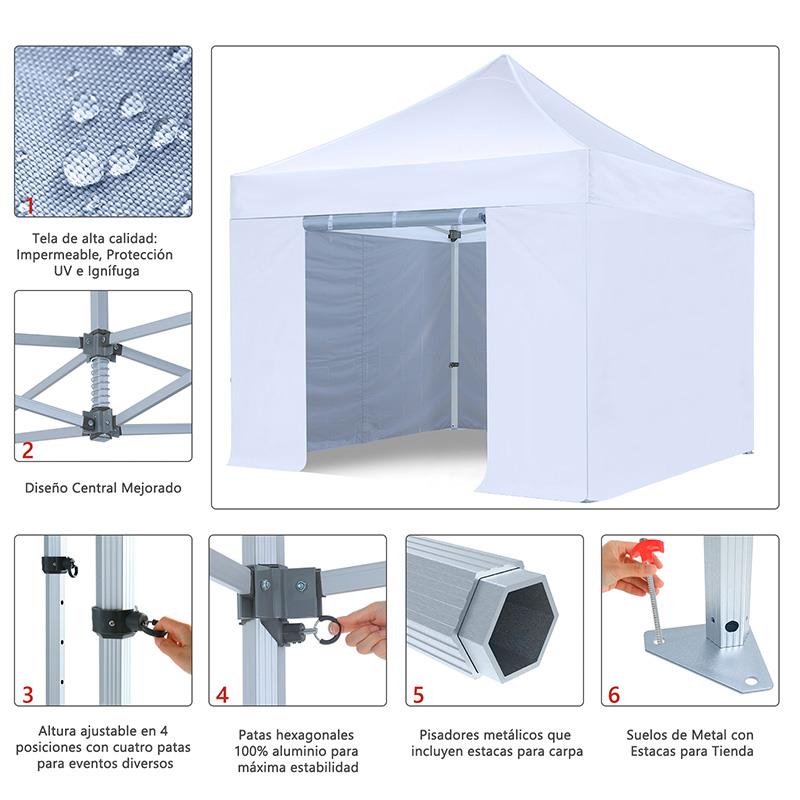 1

Tela de alta calidad: Impermeable, Protección UV e Ignífuga

2

Diseño Central Mejorado

3

Altura ajustable en 4 posiciones con cuatro patas para eventos diversos

4

Patas hexagonales 100% aluminio para máxima estabilidad

5

Pisadores metálicos que incluyen estacas para carpa

6

Suelos de Metal con Estacas para Tienda