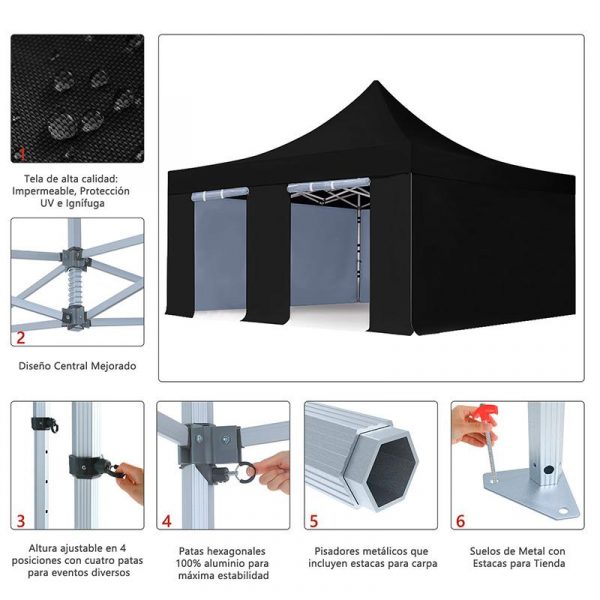 1

Tela de alta calidad: Impermeable, Protección UV e Ignífuga

2

Diseño Central Mejorado

3

Altura ajustable en 4 posiciones con cuatro patas para eventos diversos

4

Patas hexagonales 100% aluminio para máxima estabilidad

5

Pisadores metálicos que incluyen estacas para carpa

6

Suelos de Metal con Estacas para Tienda