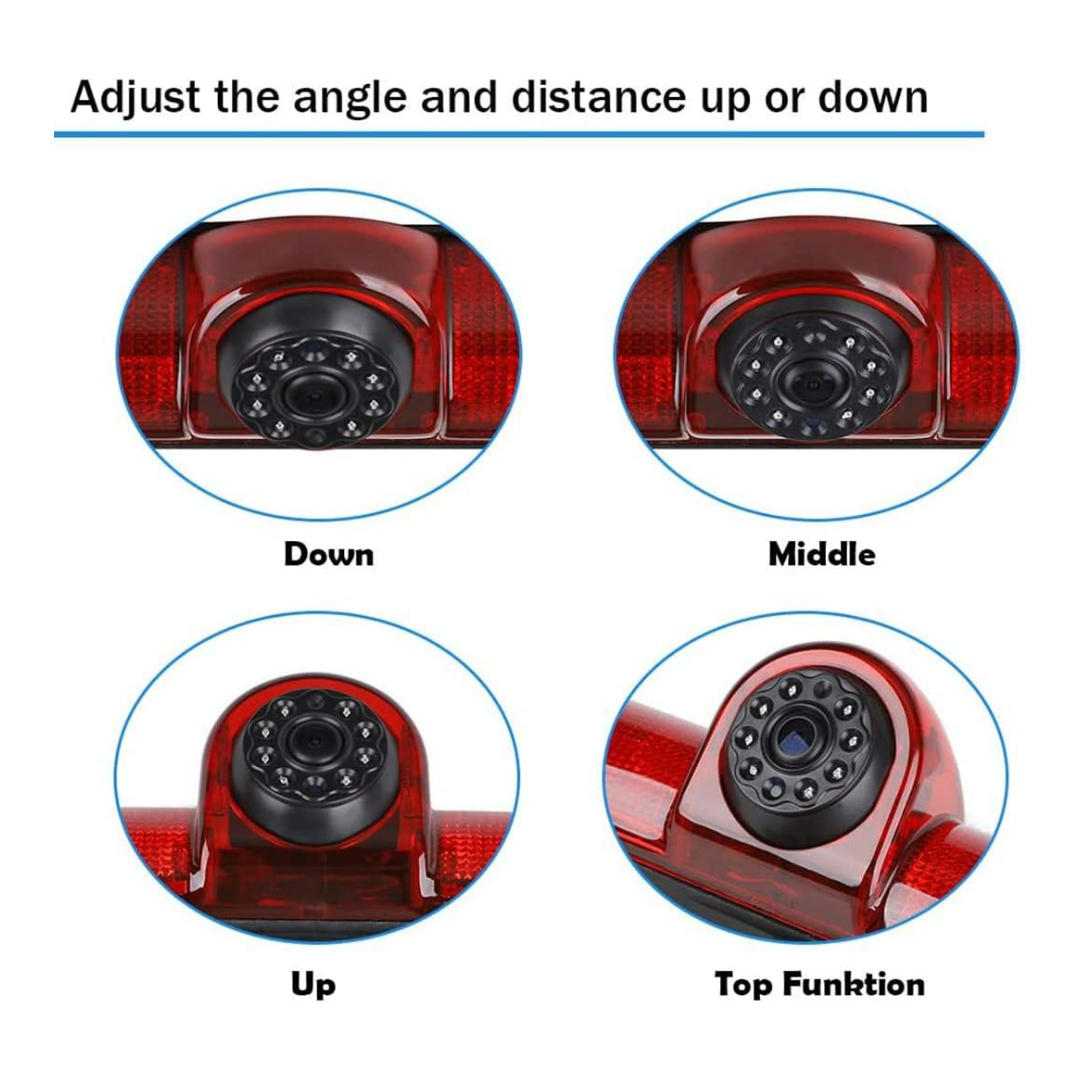 Adjust the angle and distance up or down

Down

Middle

Up

Top Funktion