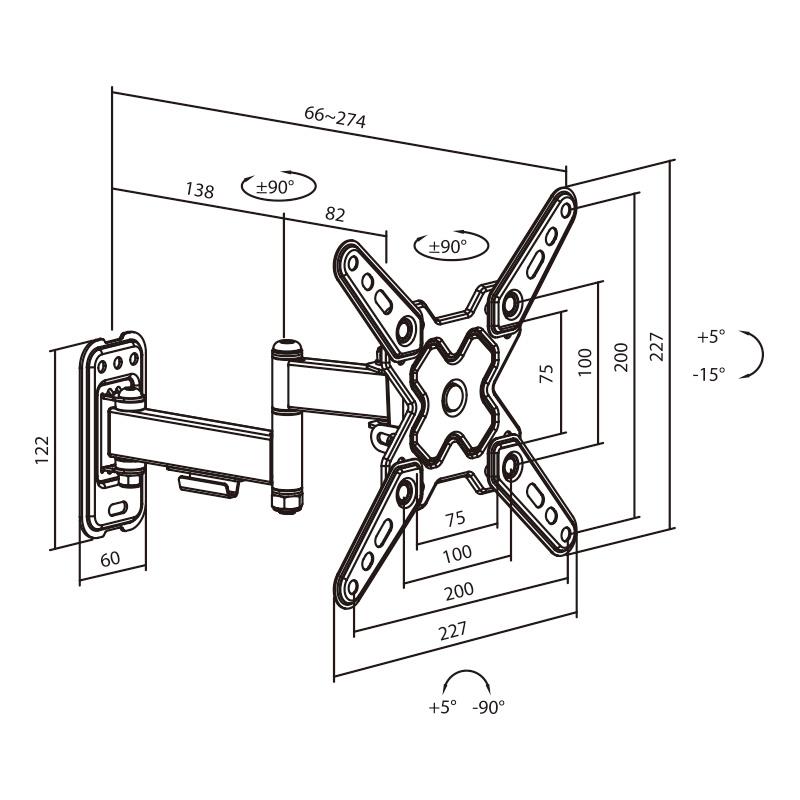 66~274

138

±90°

82

±90°

122

60

75

100

200

227

+5°

-15°

75

100

200

227

+5° -90°